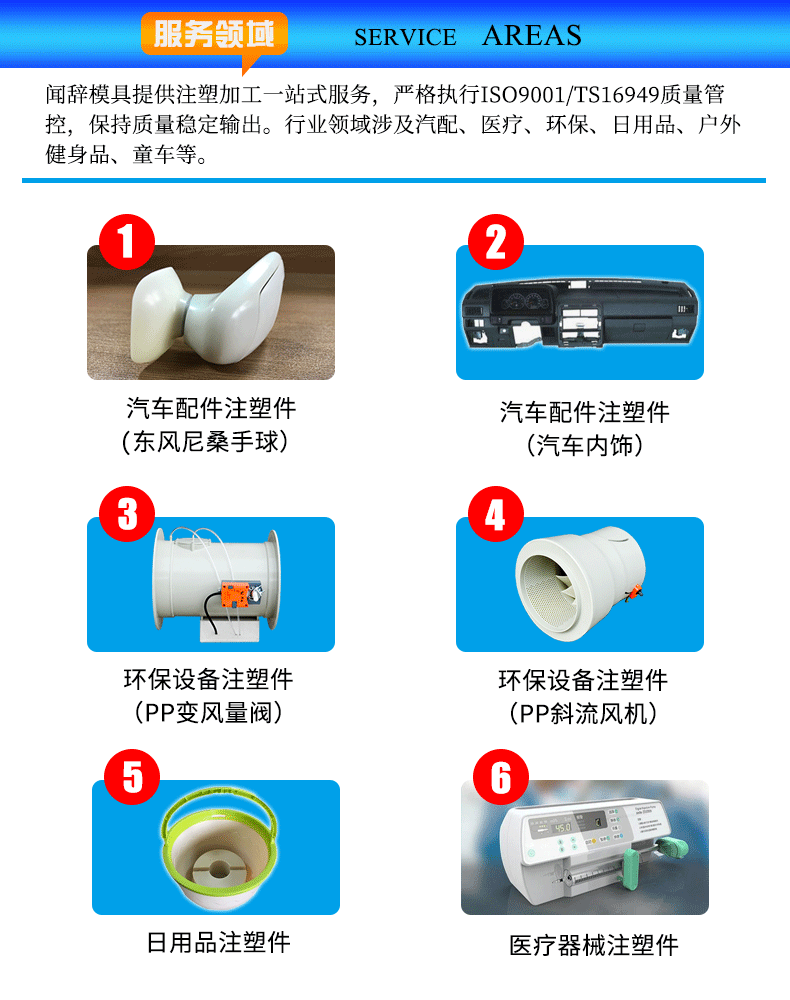 服务领域 SERVICE AREAS

闻辞模具提供注塑加工一站式服务，严格执行ISO9001/TS16949质量管控，保持质量稳定输出。行业领域涉及汽配、医疗、环保、日用品、户外健身品、童车等。

1

汽车配件注塑件
（东风尼桑手球）

2

汽车配件注塑件
（汽车内饰）

3

环保设备注塑件
（PP变风量阀）

4

环保设备注塑件
（PP斜流风机）

5

日用品注塑件

6

45.0

医疗器械注塑件